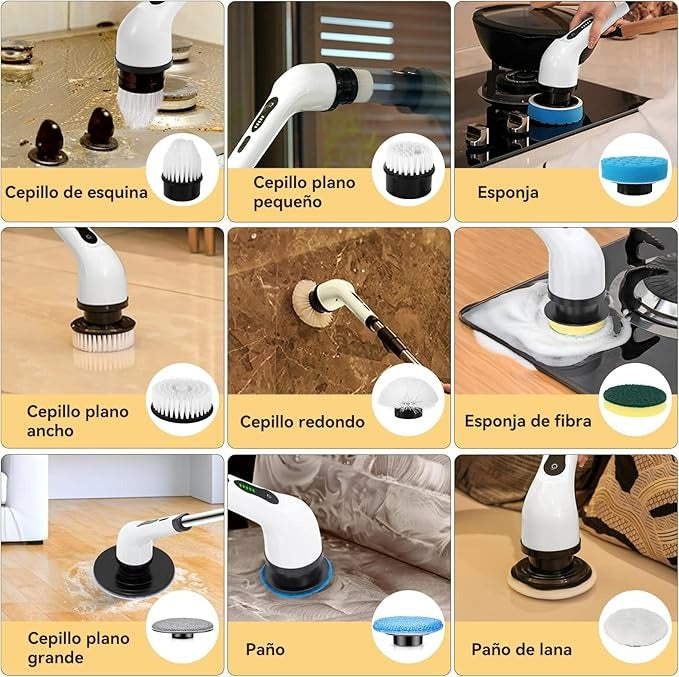 Cepillo de esquina

Cepillo plano pequeño

Esponja

Cepillo plano ancho

Cepillo redondo

Esponja de fibra

Cepillo plano grande

Paño

Paño de lana